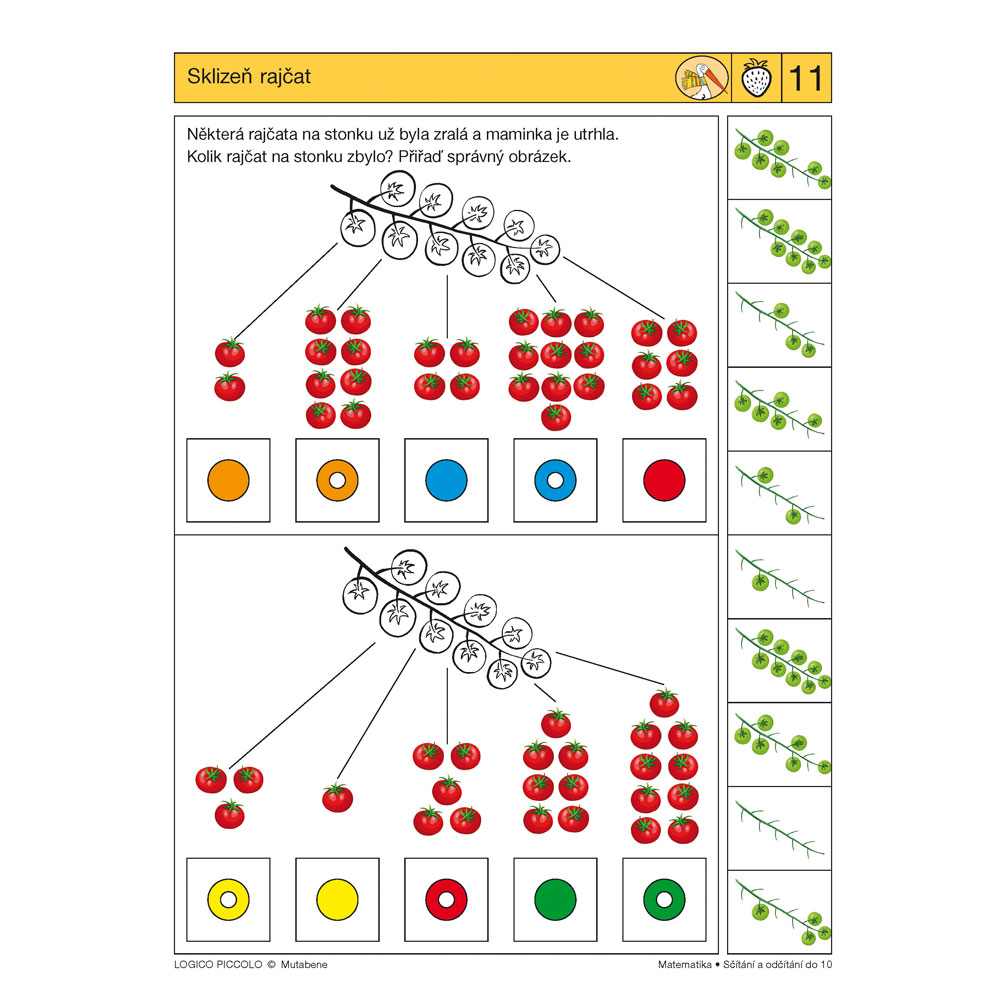 Sklizeň rajčat

11

Některá rajčata na stonku už byla zralá a maminka je utrhla. Kolik rajčat na stonku zbylo? Přiřaď správný obrázek.

LOGICO PICCOLO © Mutabene

Matematika • Sčítání a odčítání do 10