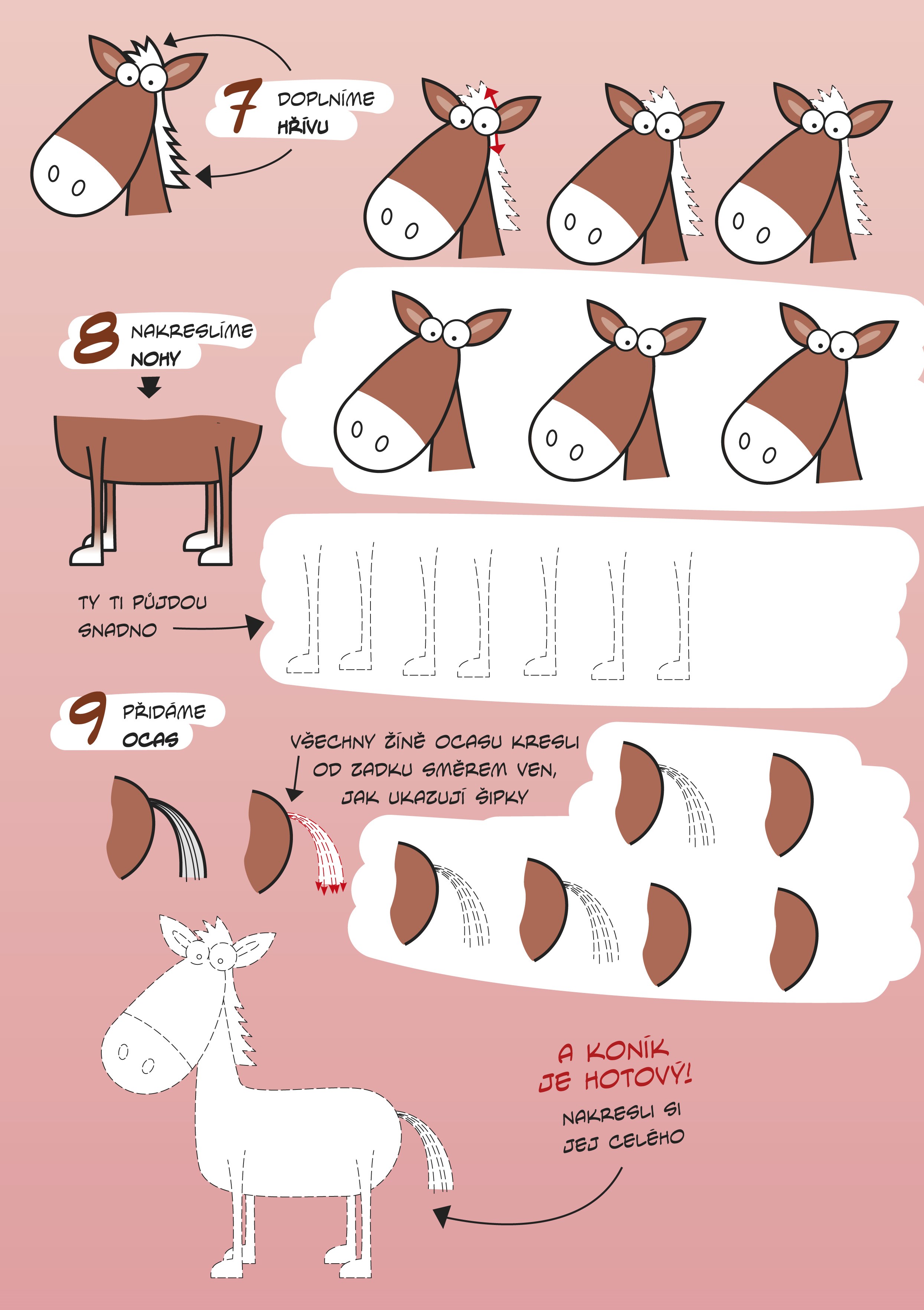 7 DOPLNÍME HŘÍVU

8 NAKRESLÍME NOHY

TY TI PŮJDOU SNADNO

9 PŘIDÁME OCAS

VŠECHNY ŽÍNĚ OCASU KRESLI OD ZADKU SMĚREM VEN, JAK UKAZUJÍ ŠIPKY

A KONÍK JE HOTOVÝ!

NAKRESLI SI JEJ CELÉHO