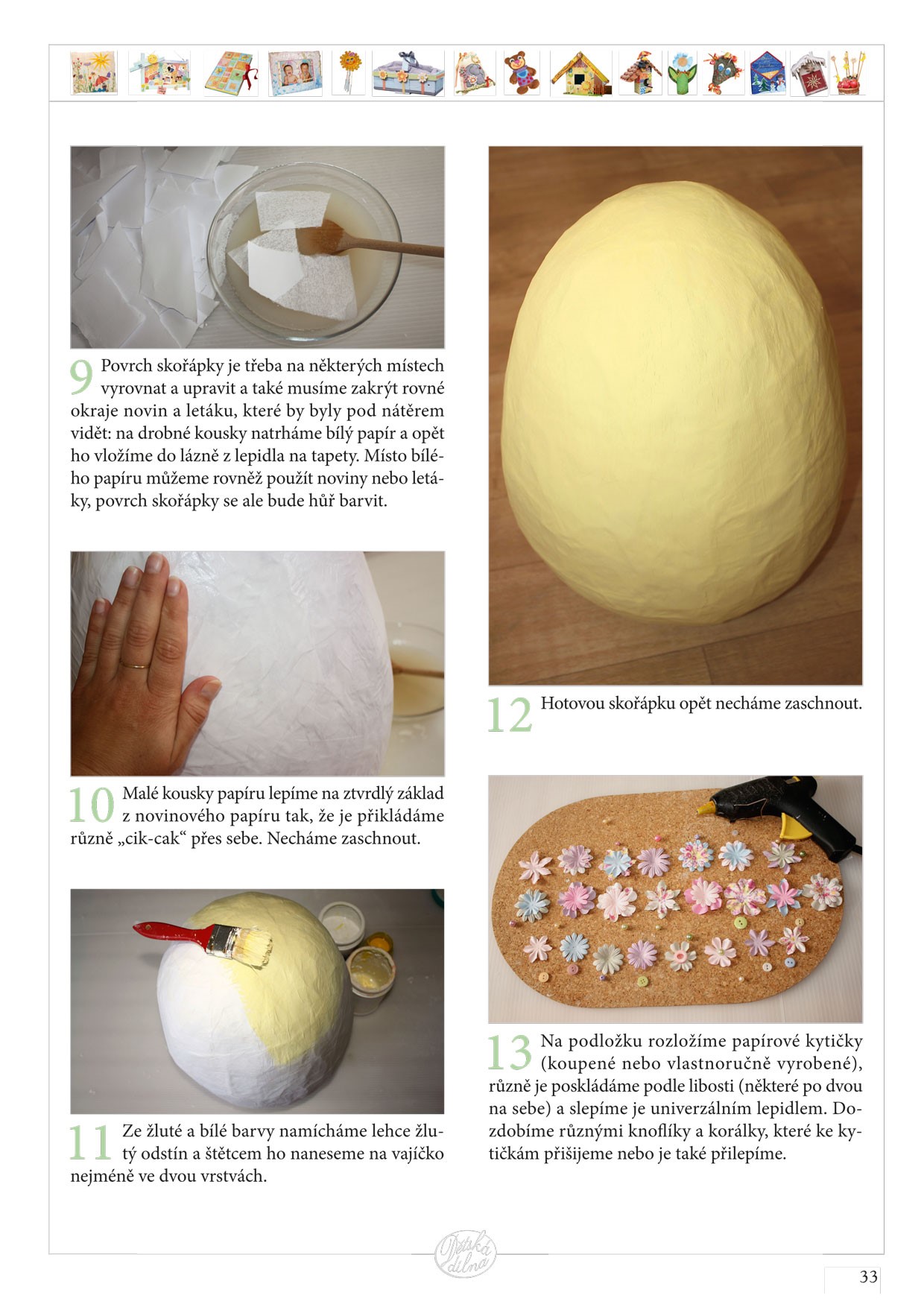 9 Povrch skořápky je třeba na některých místech vyrovnat a upravit a také musíme zakrýt rovné okraje novin a letáku, které by byly pod nátěrem vidět: na drobné kousky natrháme bílý papír a opět ho vložíme do lázně z lepidla na tapety. Místo bílého papíru můžeme rovněž použít noviny nebo letáky, povrch skořápky se ale bude hůř barvit.

10 Malé kousky papíru lepíme na ztvrdlý základ z novinového papíru tak, že je přikládáme různě „cik-cak“ přes sebe. Necháme zaschnout.

11 Ze žluté a bílé barvy namícháme lehce žlutý odstín a štětcem ho naneseme na vajíčko nejméně ve dvou vrstvách.

12 Hotovou skořápku opět necháme zaschnout.

13 Na podložku rozložíme papírové kytičky (koupené nebo vlastnoručně vyrobené), různě je poskládáme podle libosti (některé po dvou na sebe) a slepíme je univerzálním lepidlem. Dozdobíme různými knoflíky a korálky, které ke kytičkám přišijeme nebo je také přilepíme.

Dětská dílna

33