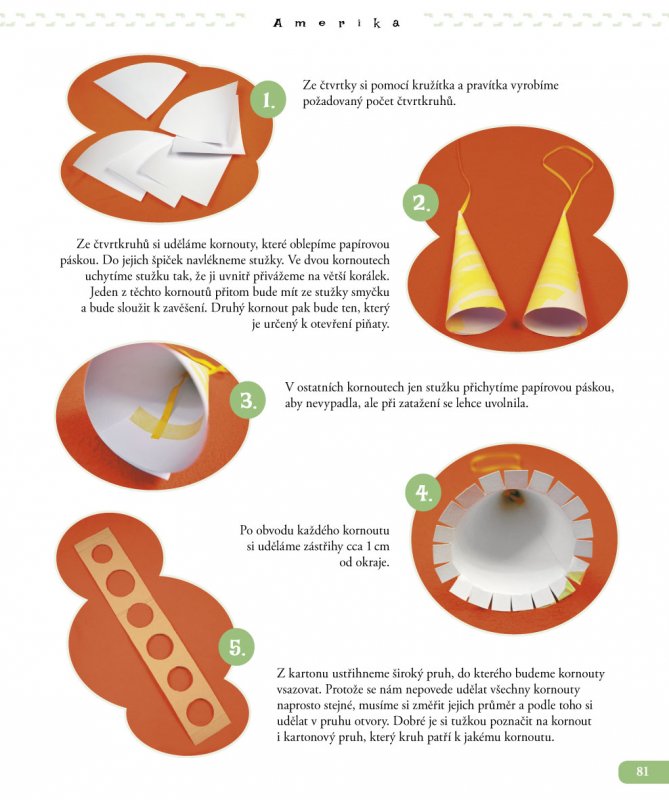 Amerika

1.

Ze čtvrtky si pomocí kružítka a pravítka vyrobíme požadovaný počet čtvrtkruhů.

2.

Ze čtvrtkruhů si uděláme kornouty, které oblepíme papírovou páskou. Do jejich špiček navlékneme stužky. Ve dvou kornoutech uchytíme stužku tak, že ji uvnitř přivážeme na větší korálek. Jeden z těchto kornoutů přitom bude mít ze stužky smyčku a bude sloužit k zavěšení. Druhý kornout pak bude ten, který je určený k otevření piňaty.

3.

V ostatních kornoutech jen stužku přichytíme papírovou páskou, aby nevypadla, ale při zatažení se lehce uvolnila.

4.

Po obvodu každého kornoutu si uděláme zástřihy cca 1 cm od okraje.

5.

Z kartonu ustřihneme široký pruh, do kterého budeme kornouty vsazovat. Protože se nám nepovede udělat všechny kornouty naprosto stejné, musíme si změřit jejich průměr a podle toho si udělat v pruhu otvory. Dobré je si tužkou poznačit na kornout i kartonový pruh, který kruh patří k jakému kornoutu.

81